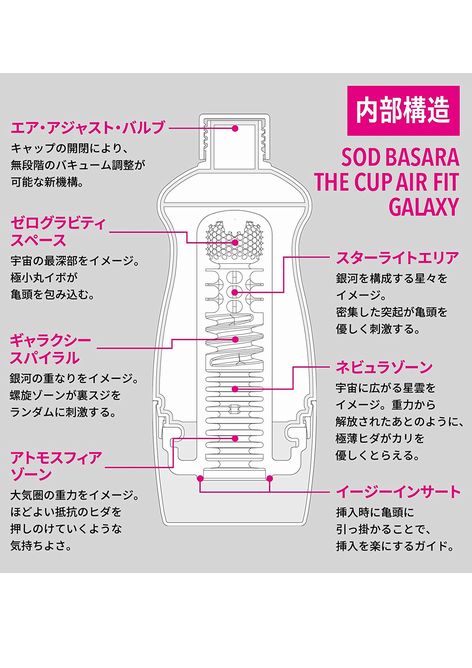 内部構造

SOD BASARA THE CUP AIR FIT GALAXY

エア・アジャスト・バルブ
キャップの開閉により、無段階のバキューム調整が可能な新機構。

ゼログラビティスペース
宇宙の最深部をイメージ。極小丸イボが亀頭を包み込む。

ギャラクシースパイラル
銀河の重なりをイメージ。螺旋ゾーンが裏スジをランダムに刺激する。

アトモスフィアゾーン
大気圏の重力をイメージ。ほどよい抵抗のヒダを押しのけていくような気持ちよさ。

スターライトエリア
銀河を構成する星々をイメージ。密集した突起が亀頭を優しく刺激する。

ネビュラゾーン
宇宙に広がる星雲をイメージ。重力から解放されたあとのように、極薄ヒダがカリを優しくとらえる。

イージーインサート
挿入時に亀頭に引っ掛かることで、挿入を楽にするガイド。